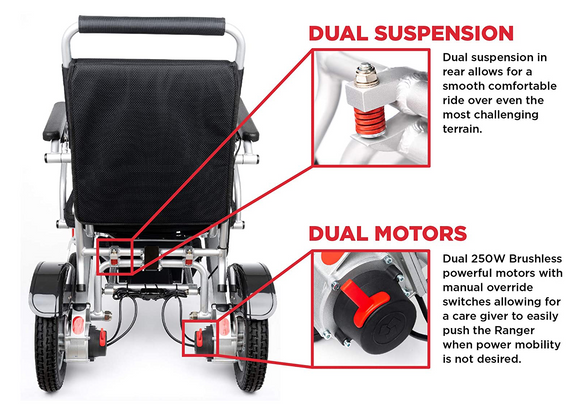 DUAL SUSPENSION

Dual suspension in rear allows for a smooth comfortable ride over even the most challenging terrain.

DUAL MOTORS

Dual 250W Brushless powerful motors with manual override switches allowing for a care giver to easily push the Ranger when power mobility is not desired.